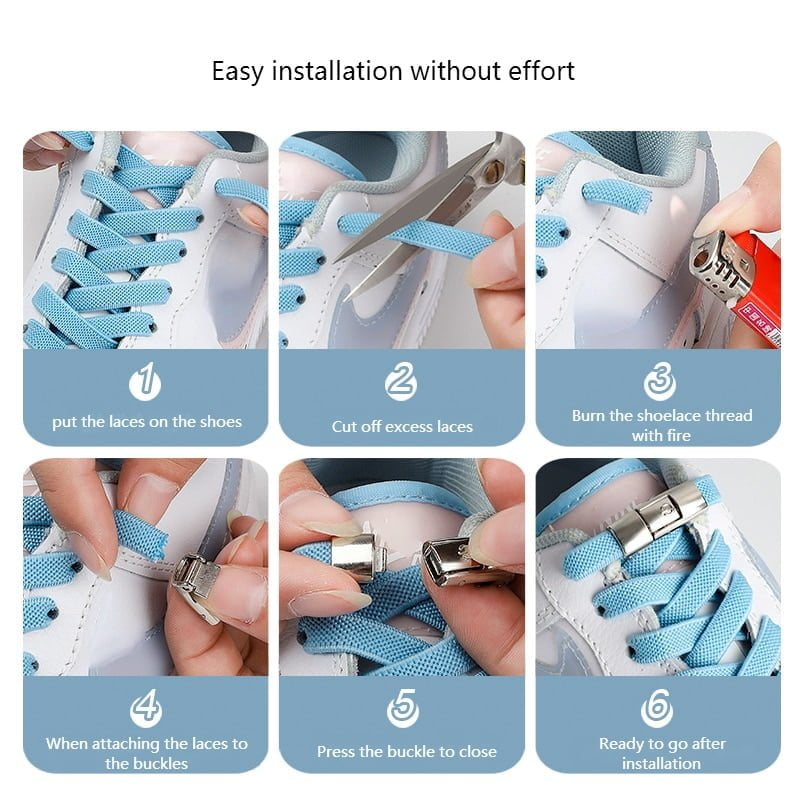 Easy installation without effort

1
put the laces on the shoes

2
Cut off excess laces

3
Burn the shoelace thread with fire

4
When attaching the laces to the buckles

5
Press the buckle to close

6
Ready to go after installation