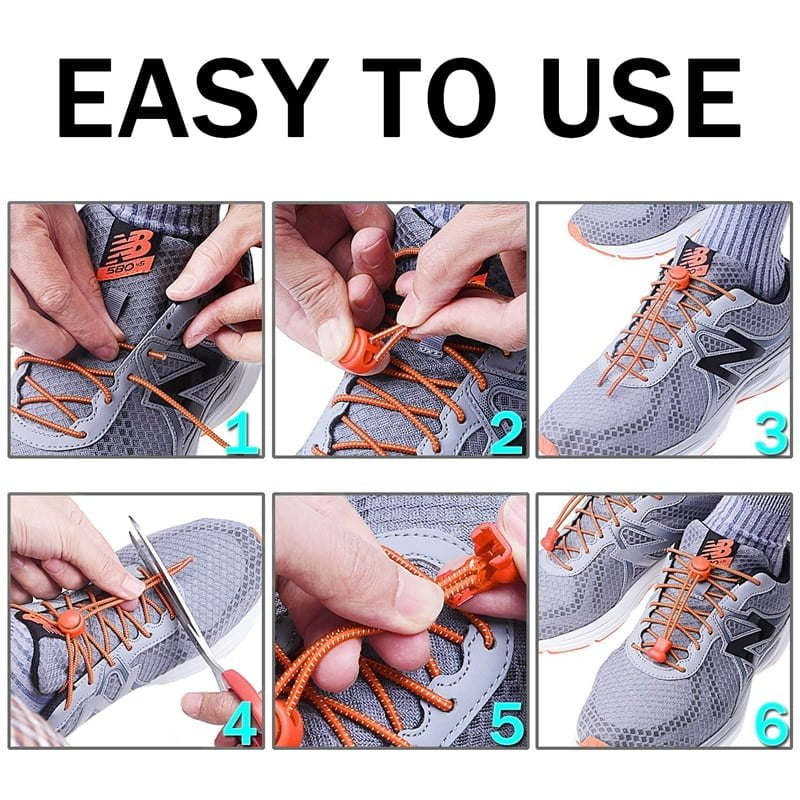 EASY TO USE

580 v5

1

2

3

4

5

6